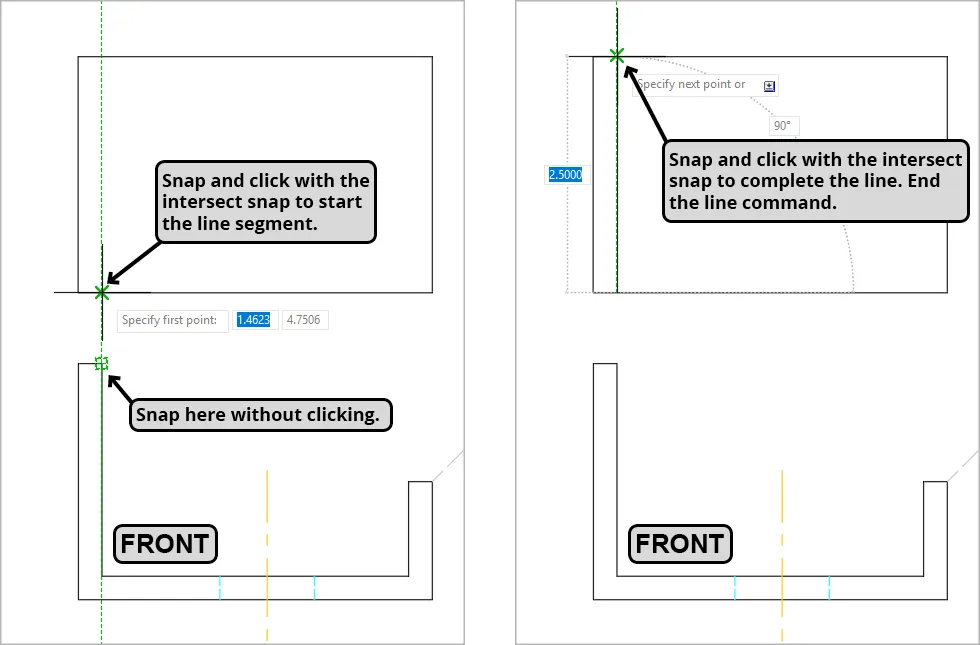 Snap and click with the intersect snap to start the line segment.

Specify first point: 1.4623 4.7506

Snap here without clicking.

FRONT

Specify next point or

90°

2.5000

Snap and click with the intersect snap to complete the line. End the line command.

FRONT