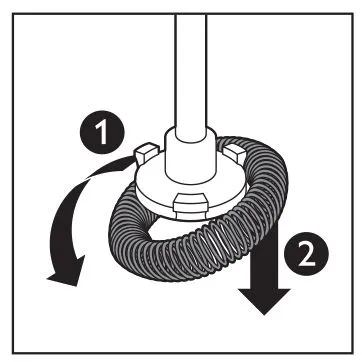 1

2