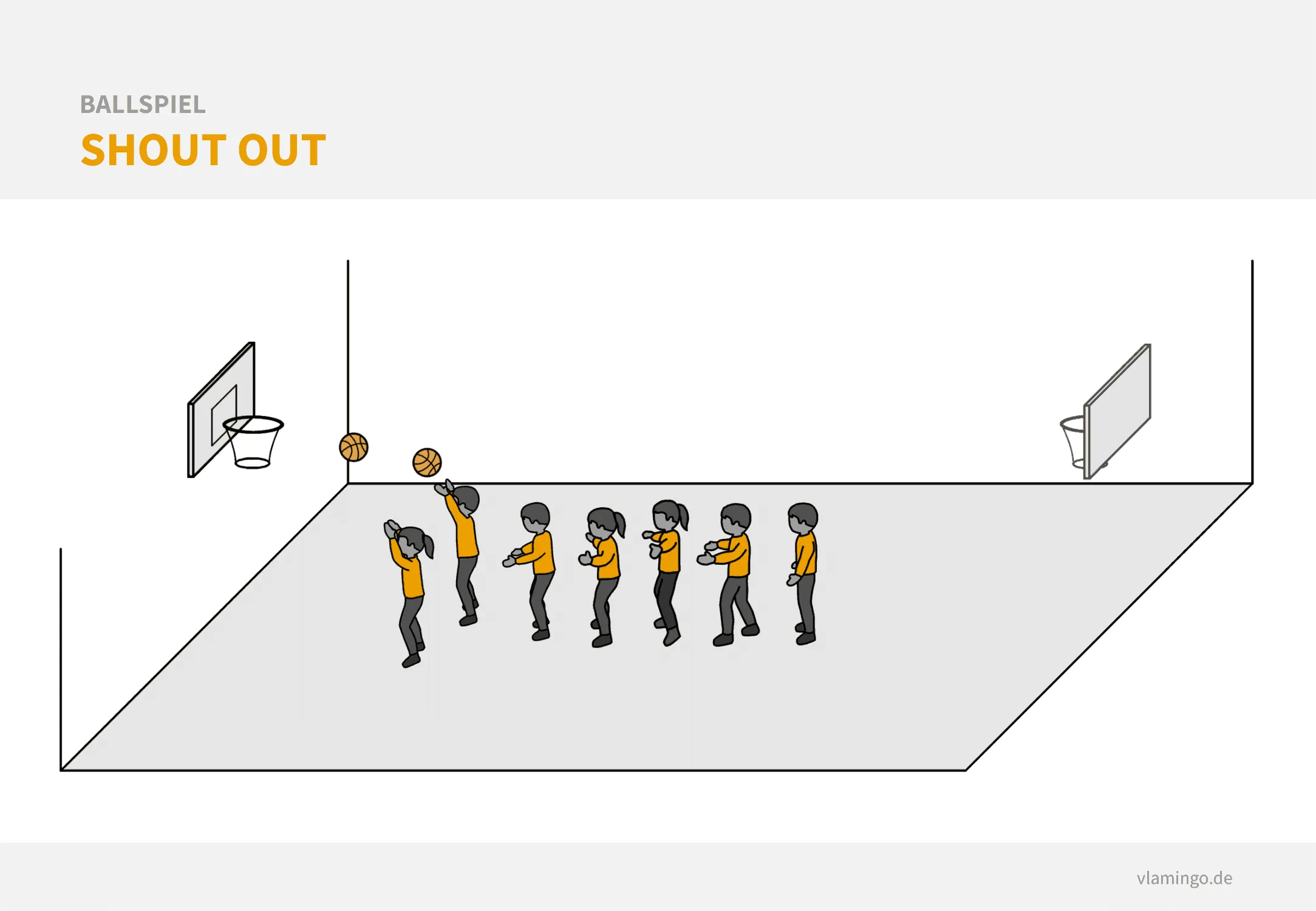 BALLSPIEL
SHOUT OUT

vlamingo.de