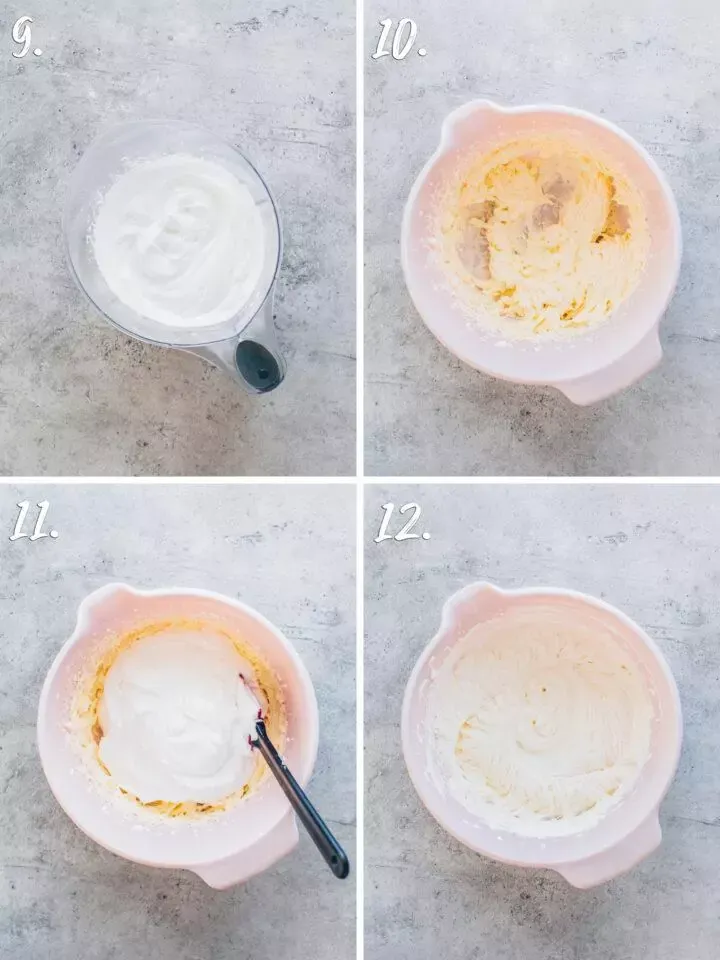 9.

10.

11.

12.