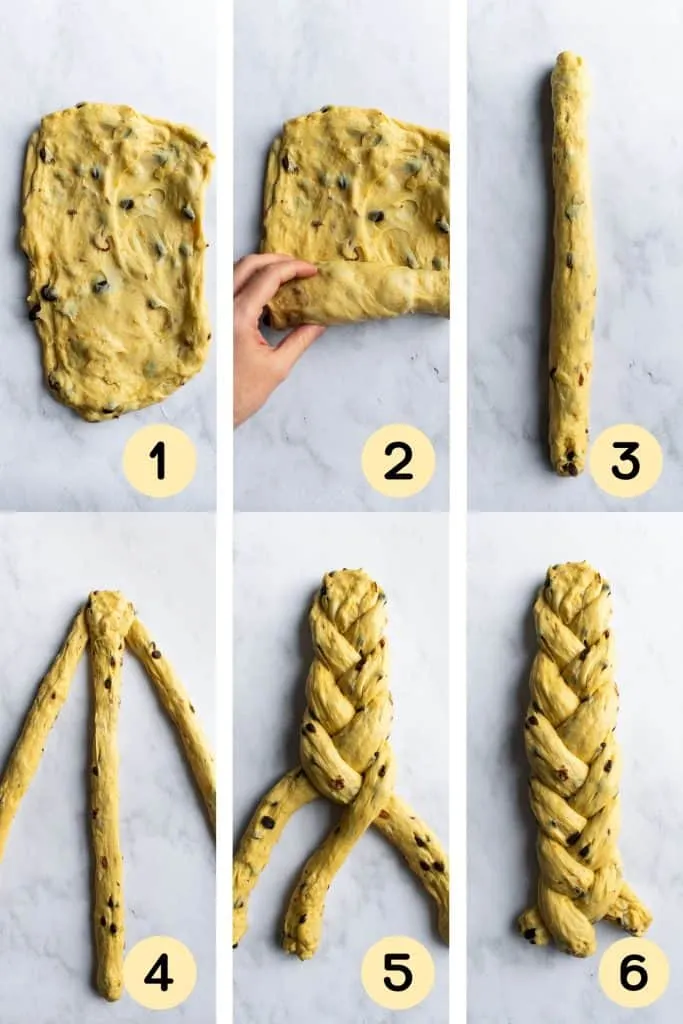 1

2

3

4

5

6