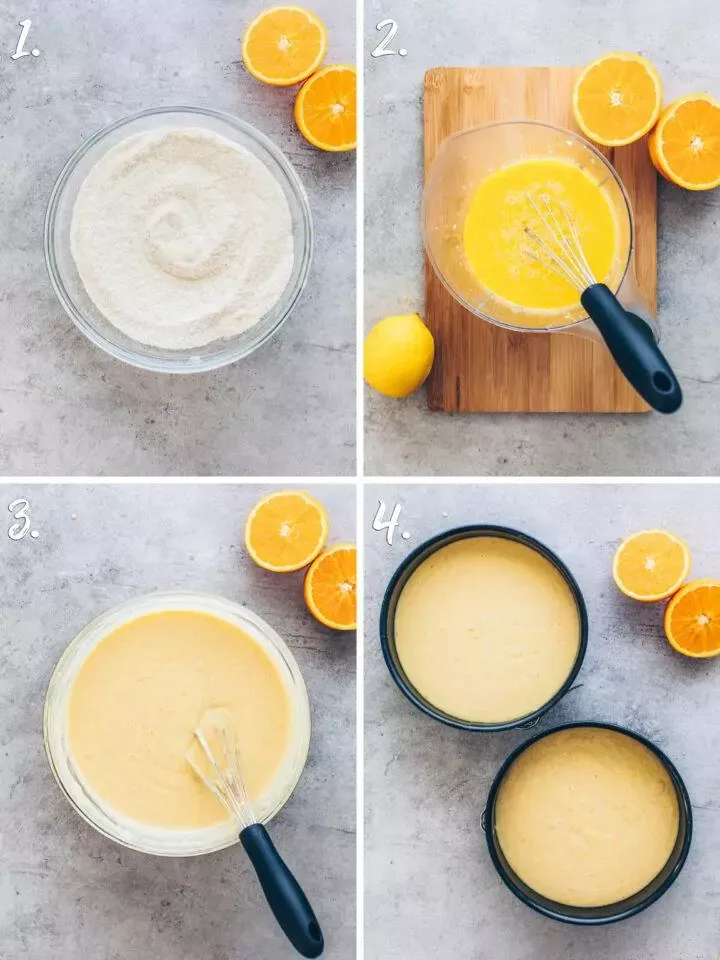 1.

2.

3.

4.