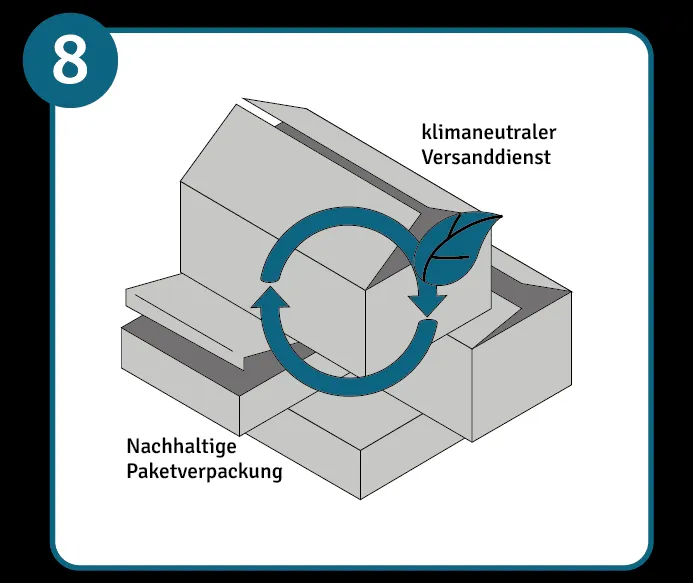 8

klimaneutraler Versanddienst

Nachhaltige Paketverpackung