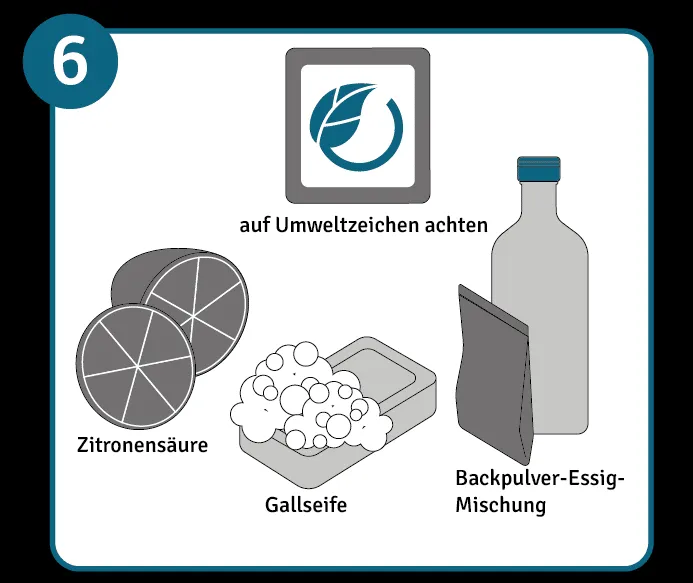 6

auf Umweltzeichen achten

Zitronensäure

Gallseife

Backpulver-Essig-Mischung